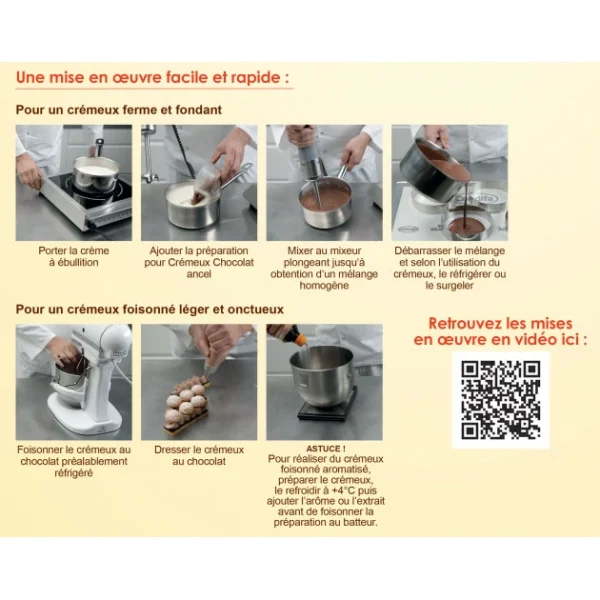 Une mise en œuvre facile et rapide :

Pour un crémeux ferme et fondant

Porter la crème à ébullition

Ajouter la préparation pour Crémeux Chocolat ancel

Mixer au mixeur plongeant jusqu'à obtention d'un mélange homogène

Débarrasser le mélange et selon l'utilisation du crémeux, le réfrigérer ou le surgeler

Pour un crémeux foisonné léger et onctueux

Foisonner le crémeux au chocolat préalablement réfrigéré

Dresser le crémeux au chocolat

ASTUCE !
Pour réaliser du crémeux foisonné aromatisé, préparer le crémeux, le refroidir à +4°C puis ajouter l'arôme ou l'extrait avant de foisonner la préparation au batteur.

Retrouvez les mises en œuvre en vidéo ici :